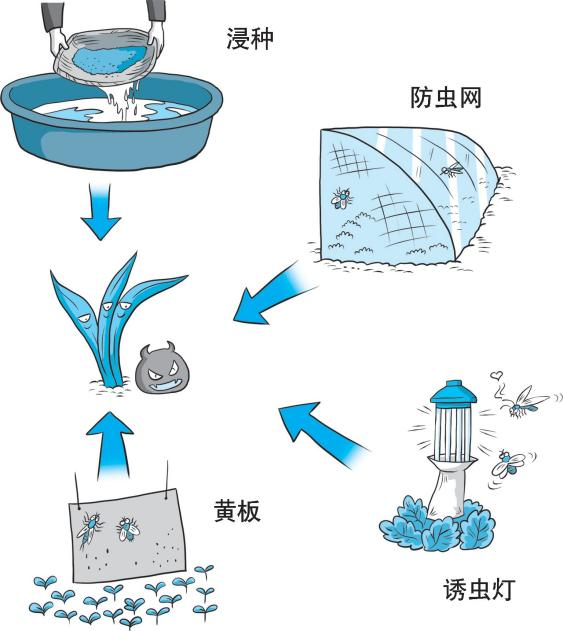 浸种

防虫网

黄板

诱虫灯